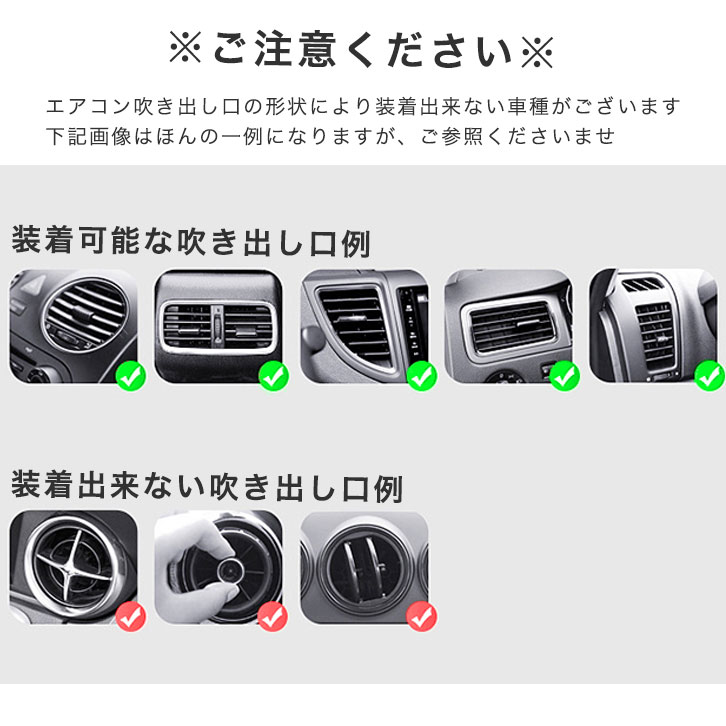 ※ご注意ください※

エアコン吹き出し口の形状により装着出来ない車種がございます
下記画像はほんの一例になりますが、ご参照くださいませ

装着可能な吹き出し口例

装着出来ない吹き出し口例