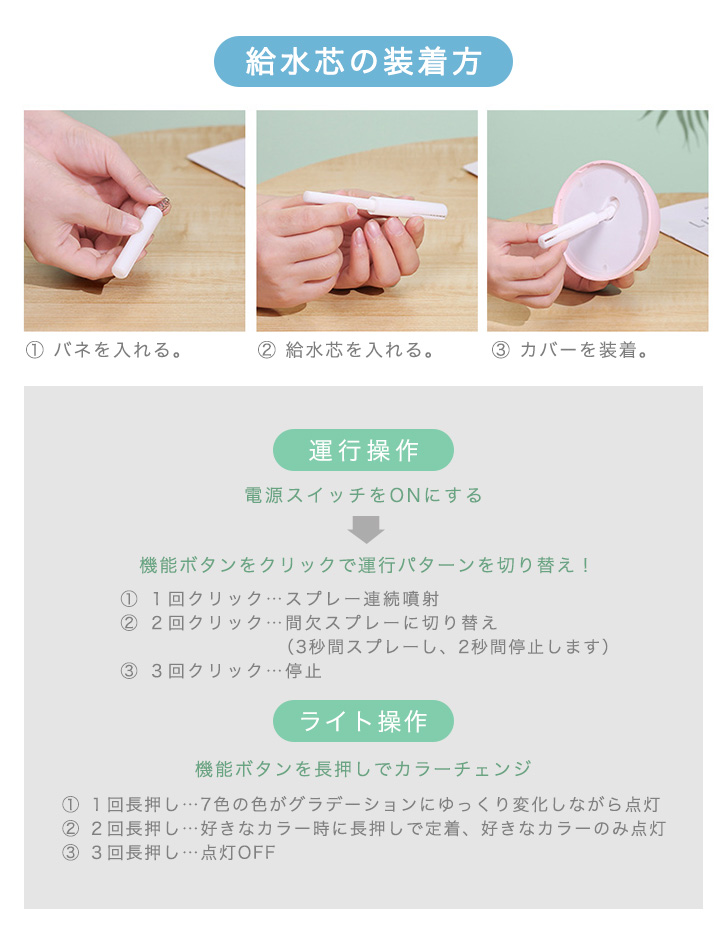 給水芯の装着方

① バネを入れる。

② 給水芯を入れる。

③ カバーを装着。

運行操作

電源スイッチをONにする

機能ボタンをクリックで運行パターンを切り替え！

① 1回クリック…スプレー連続噴射
② 2回クリック…間欠スプレーに切り替え
(3秒間スプレーし、2秒間停止します)
③ 3回クリック…停止

ライト操作

機能ボタンを長押しでカラーチェンジ

① 1回長押し…7色の色がグラデーションにゆっくり変化しながら点灯
② 2回長押し…好きなカラー時に長押しで定着、好きなカラーのみ点灯
③ 3回長押し…点灯OFF