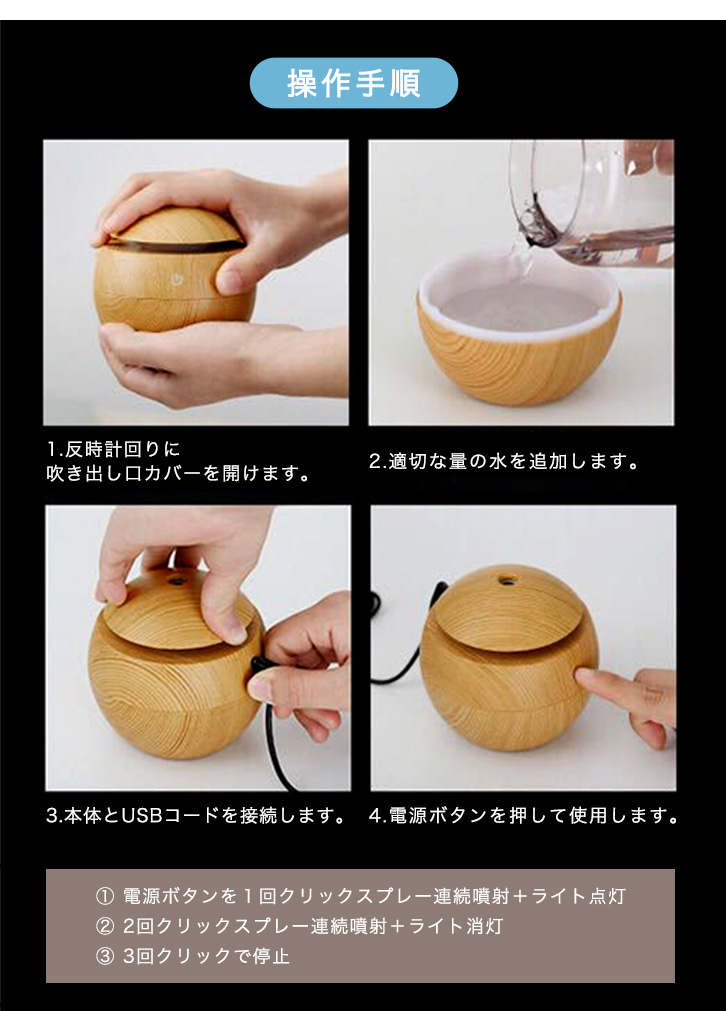 操作手順

1.反時計回りに
吹き出し口カバーを開けます。

2.適切な量の水を追加します。

3.本体とUSBコードを接続します。

4.電源ボタンを押して使用します。

① 電源ボタンを１回クリックスプレー連続噴射＋ライト点灯
② 2回クリックスプレー連続噴射＋ライト消灯
③ 3回クリックで停止