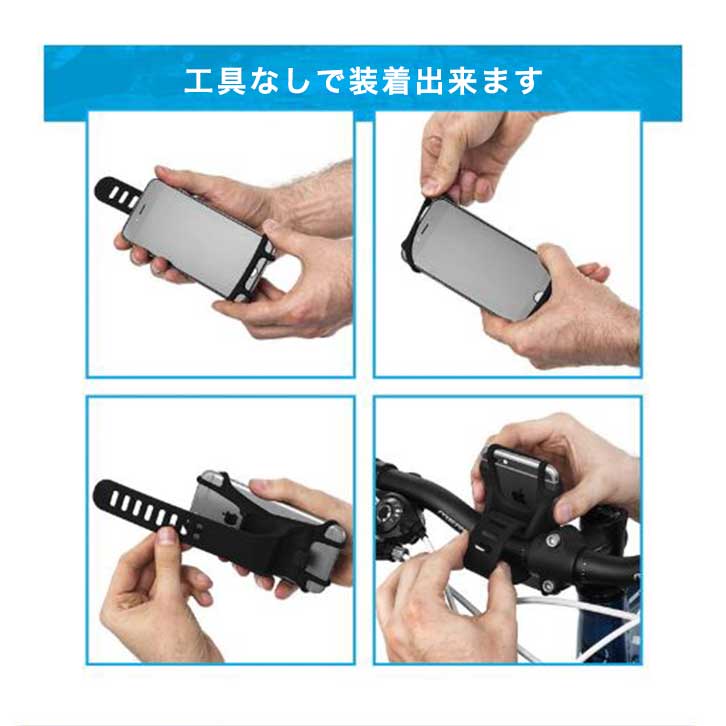 工具なしで装着出来ます