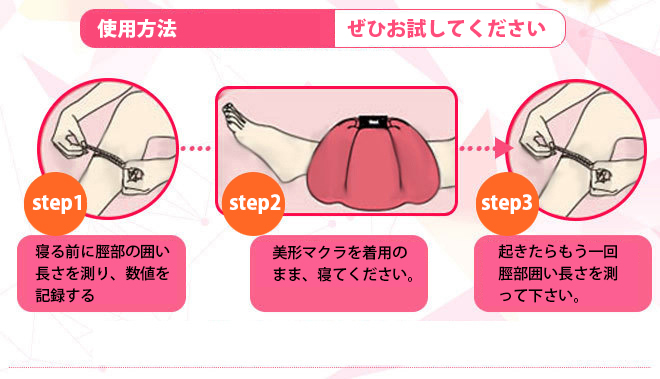 使用方法

ぜひお試してください

step1

寝る前に脛部の囲い長さを測り、数値を記録する

step2

美形マクラを着用のまま、寝てください。

step3

起きたらもう一回脛部囲い長さを測って下さい。