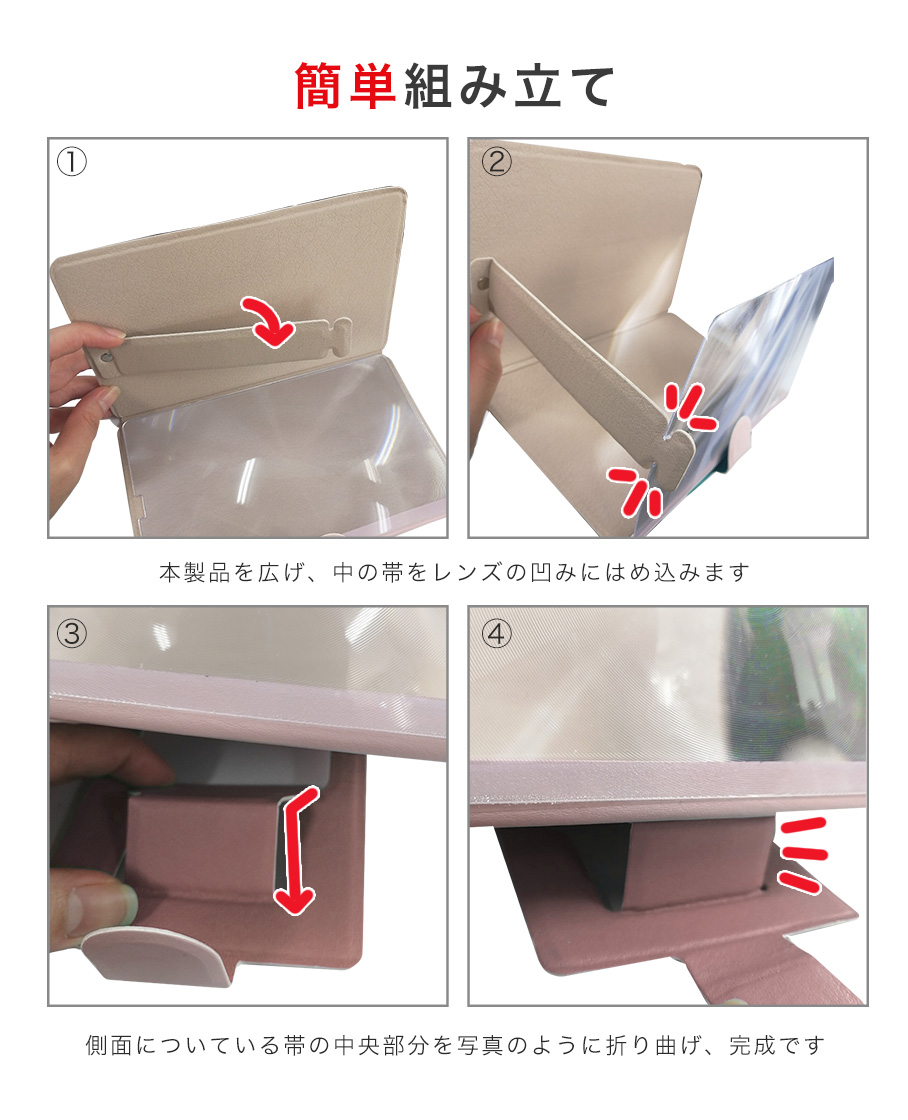 簡単組み立て

①

②

本製品を広げ、中の帯をレンズの凹みにはめ込みます

③

④

側面についている帯の中央部分を写真のように折り曲げ、完成です