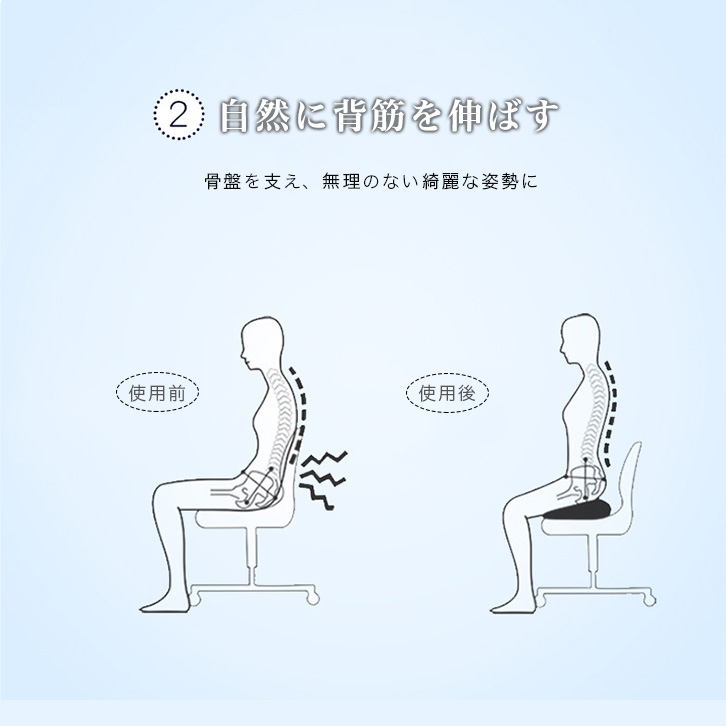 2 自然に背筋を伸ばす

骨盤を支え、無理のない綺麗な姿勢に

使用前

使用後