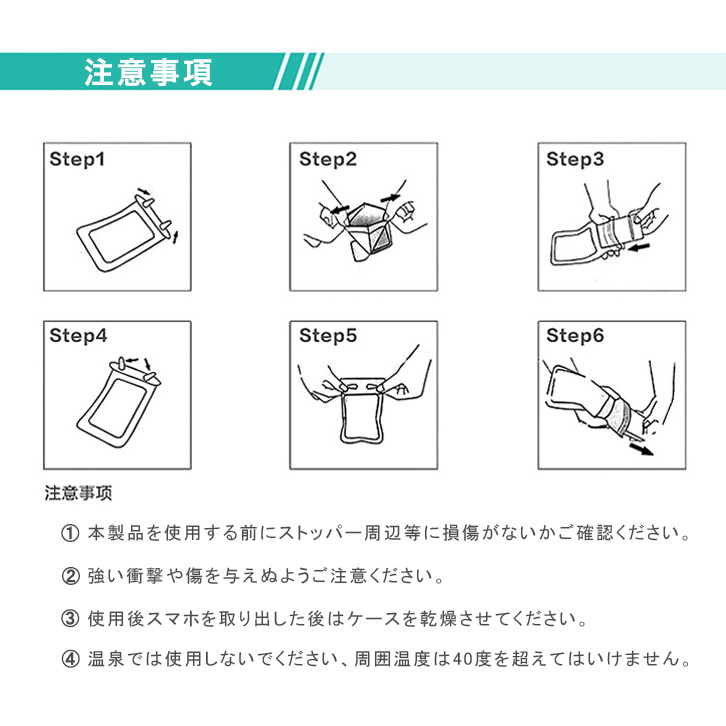 注意事項

Step1

Step2

Step3

Step4

Step5

Step6

注意事項

① 本製品を使用する前にストッパー周辺等に損傷がないかご確認ください。

② 強い衝撃や傷を与えぬようご注意ください。

③ 使用後スマホを取り出した後はケースを乾燥させてください。

④ 温泉では使用しないでください、周囲温度は40度を超えてはいけません。