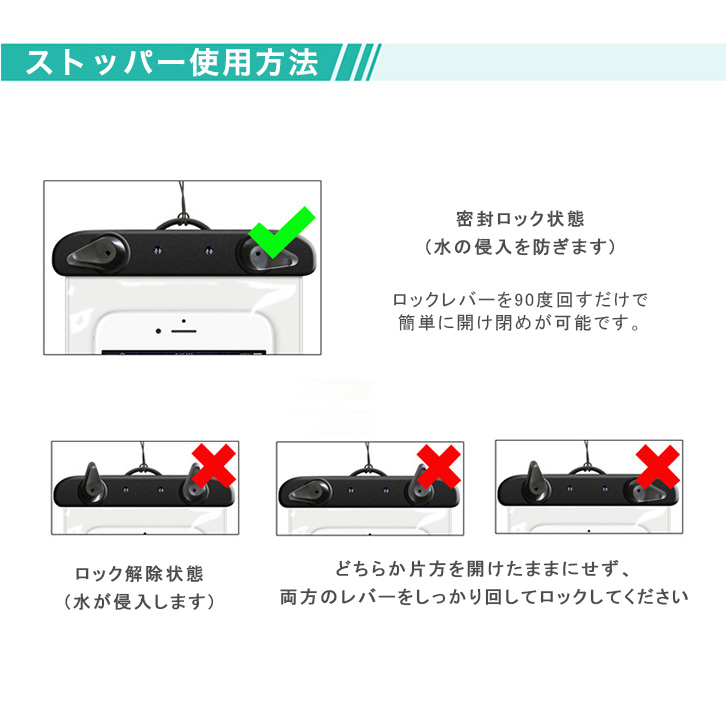 ストッパー使用方法

密封ロック状態
（水の侵入を防ぎます）

ロックレバーを90度回すだけで
簡単に開け閉めが可能です。

ロック解除状態
（水が侵入します）

どちらか片方を開けたままにせず、
両方のレバーをしっかり回してロックしてください