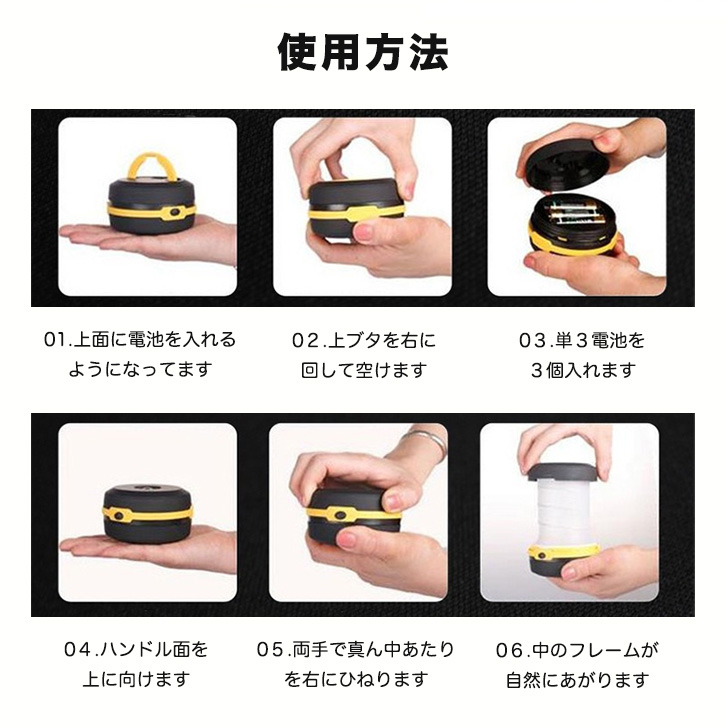 使用方法

01.上面に電池を入れるようになってます

02.上ブタを右に回して空けます

03.単３電池を３個入れます

04.ハンドル面を上に向けます

05.両手で真ん中あたりを右にひねります

06.中のフレームが自然にあがります