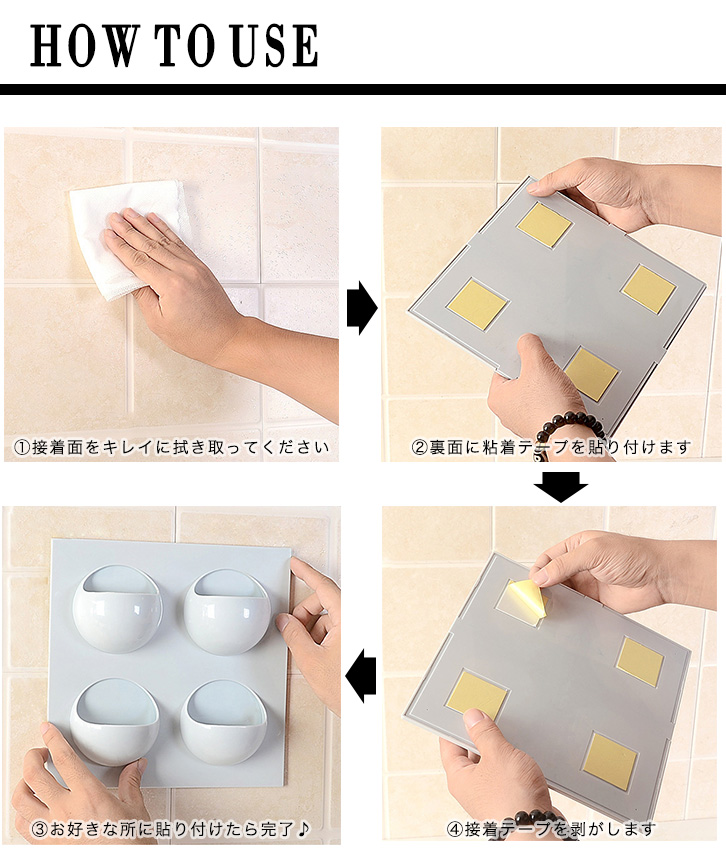 HOW TO USE

①接着面をキレイに拭き取ってください

②裏面に粘着テープを貼り付けます

④接着テープを剥がします

③お好きな所に貼り付けたら完了♪