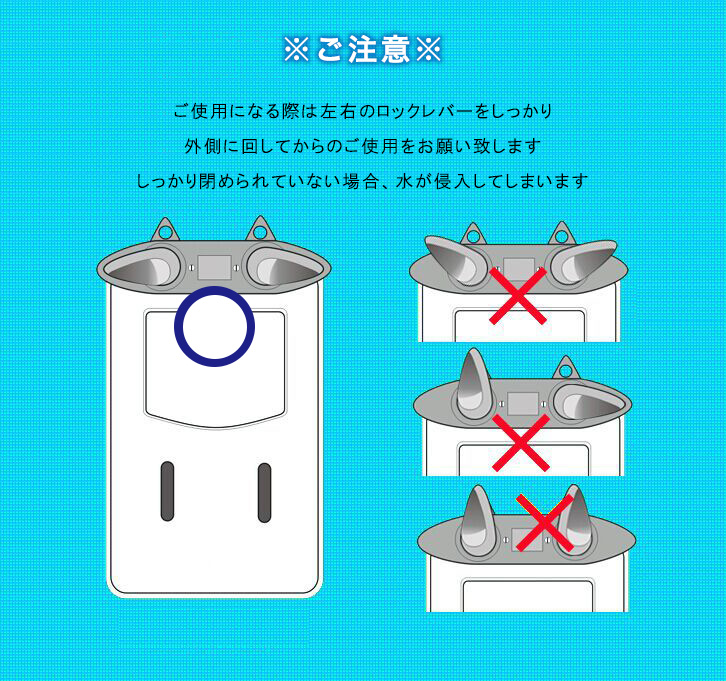 ※ご注意※

ご使用になる際は左右のロックレバーをしっかり
外側に回してからのご使用をお願い致します
しっかり閉められていない場合、水が侵入してしまいます