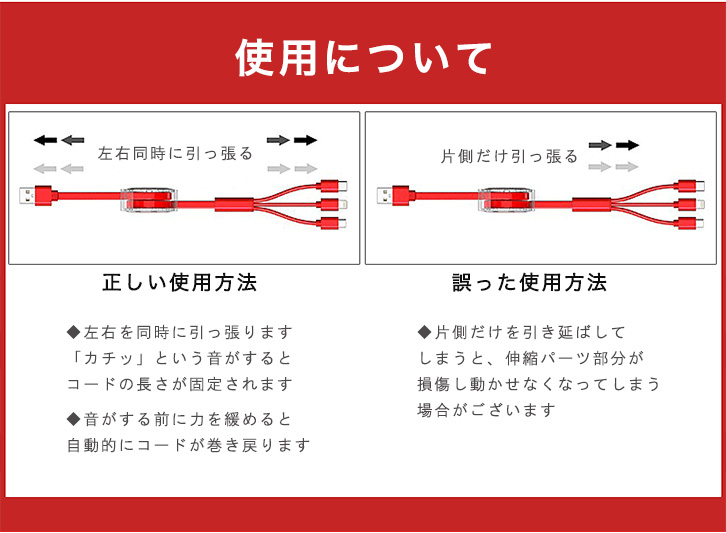 使用について

左右同時に引っ張る

正しい使用方法

◆左右を同時に引っ張ります「カチッ」という音がするとコードの長さが固定されます

◆音がする前に力を緩めると自動的にコードが巻き戻ります

片側だけ引っ張る

誤った使用方法

◆片側だけを引き延ばしてしまうと、伸縮パーツ部分が損傷し動かせなくなってしまう場合がございます