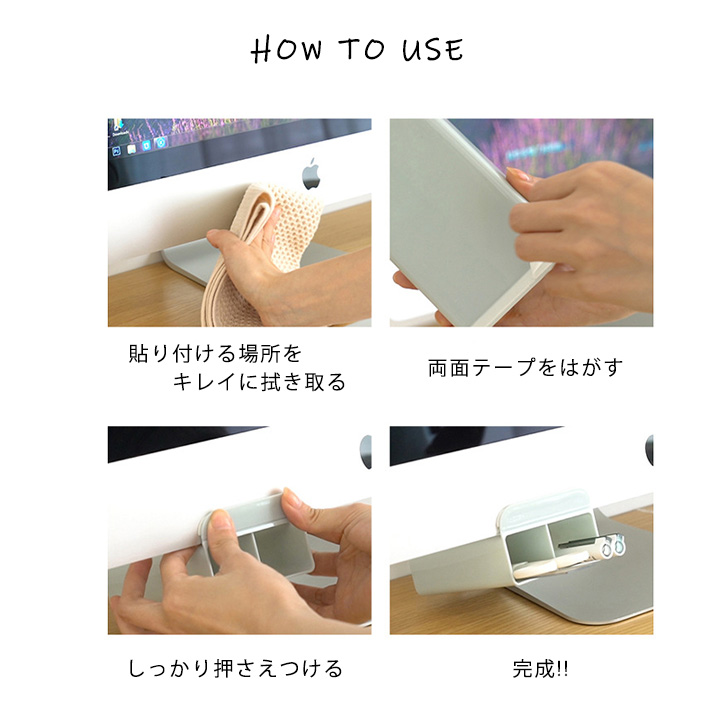 HOW TO USE

貼り付ける場所を
キレイに拭き取る

両面テープをはがす

しっかり押さえつける

完成!!