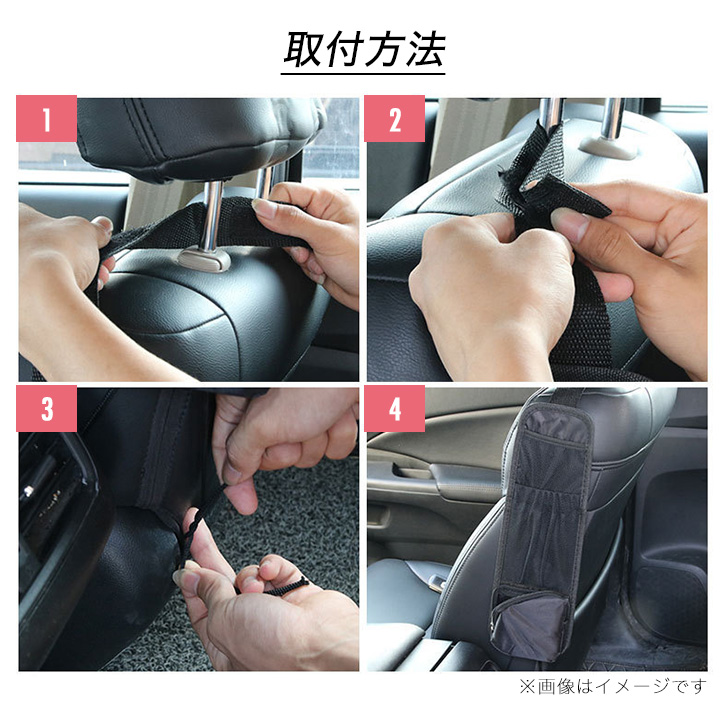 取付方法

1

2

3

4

※画像はイメージです