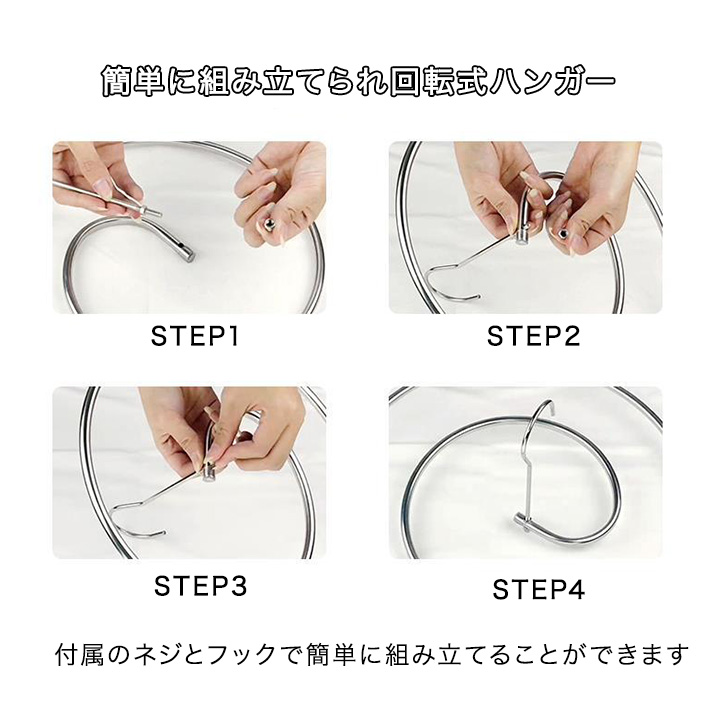 簡単に組み立てられ回転式ハンガー

STEP1

STEP2

STEP3

STEP4

付属のネジとフックで簡単に組み立てることができます