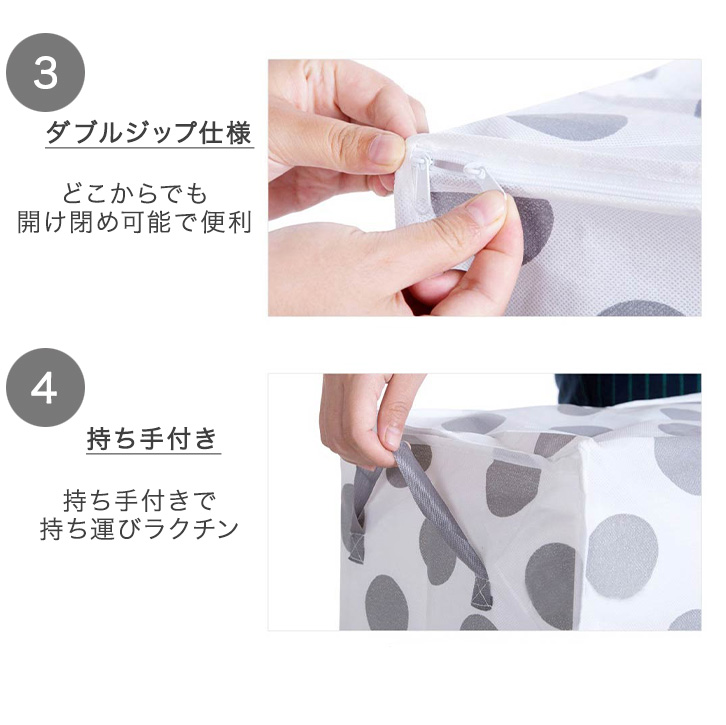 3

ダブルジップ仕様

どこからでも
開け閉め可能で便利

4

持ち手付き

持ち手付きで
持ち運びラクチン