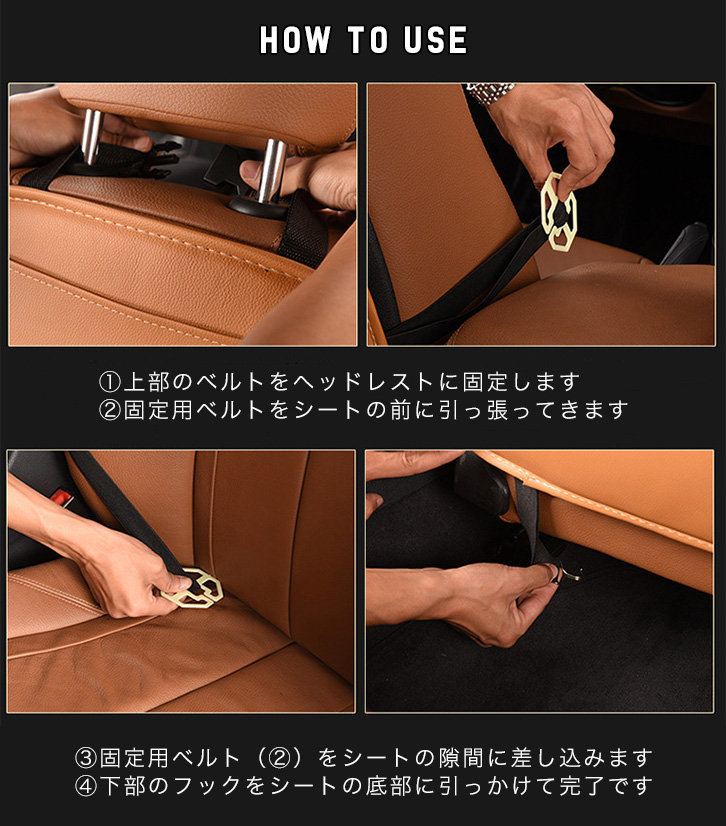 HOW TO USE

①上部のベルトをヘッドレストに固定します
②固定用ベルトをシートの前に引っ張ってきます

③固定用ベルト（②）をシートの隙間に差し込みます
④下部のフックをシートの底部に引っかけて完了です