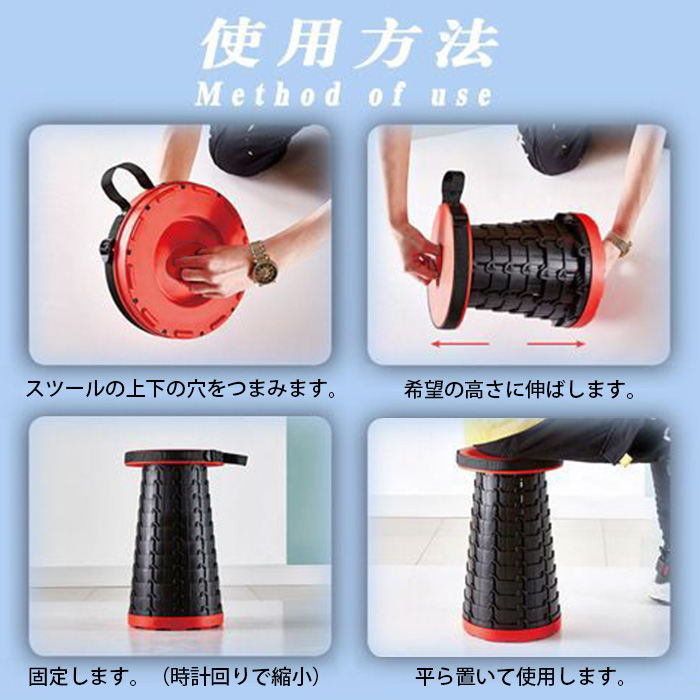 使用方法
Method of use

スツールの上下の穴をつまみます。

希望の高さに伸ばします。

固定します。（時計回りで縮小）

平ら置いて使用します。