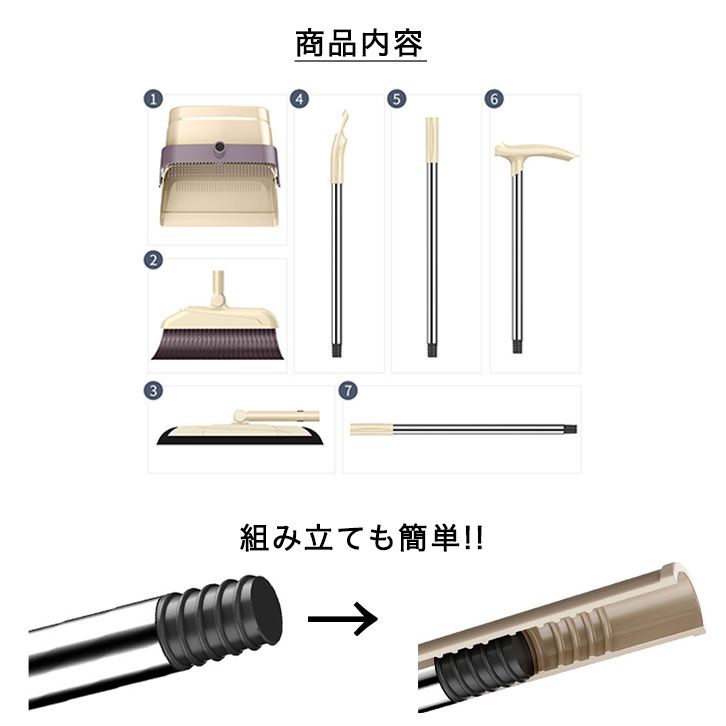 商品内容

1

4

5

6

2

3

7

組み立ても簡単!!