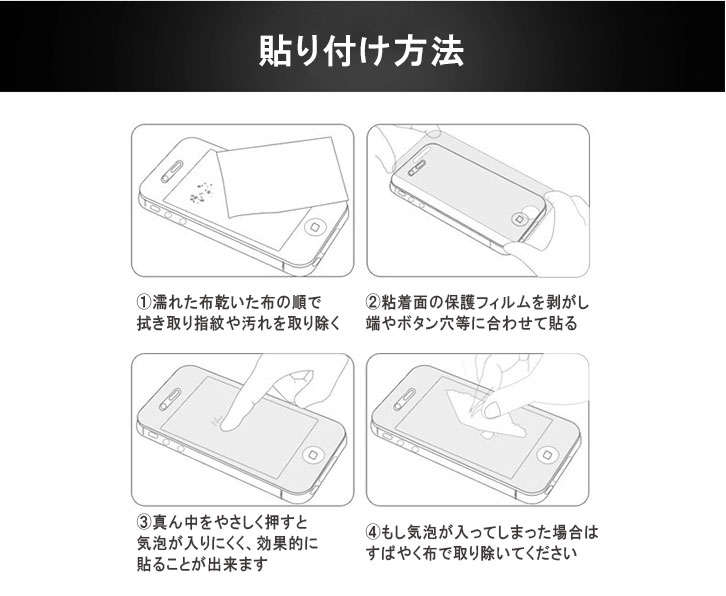 貼り付け方法

①濡れた布乾いた布の順で拭き取り指紋や汚れを取り除く

②粘着面の保護フィルムを剥がし端やボタン穴等に合わせて貼る

③真ん中をやさしく押すと気泡が入りにくく、効果的に貼ることが出来ます

④もし気泡が入ってしまった場合はすばやく布で取り除いてください