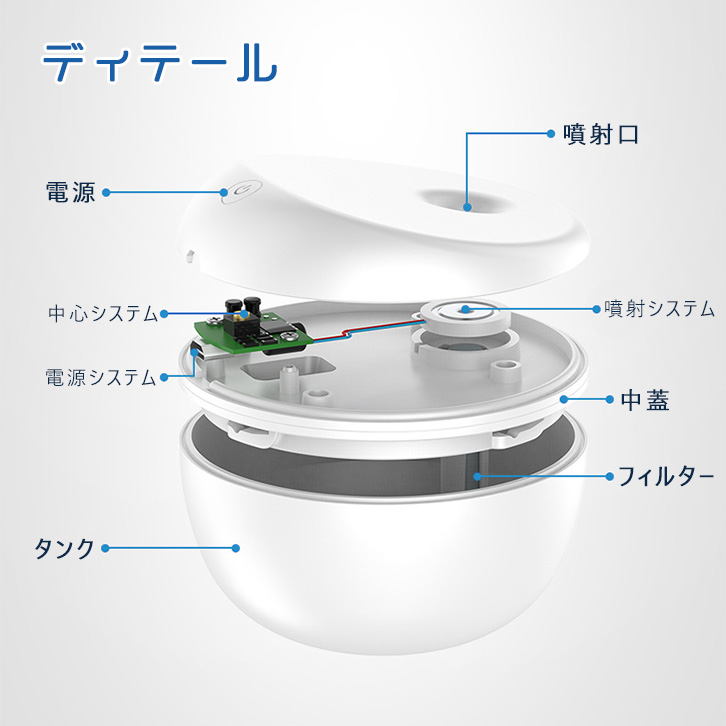 ディテール

噴射口

電源

中心システム

噴射システム

電源システム

中蓋

フィルター

タンク