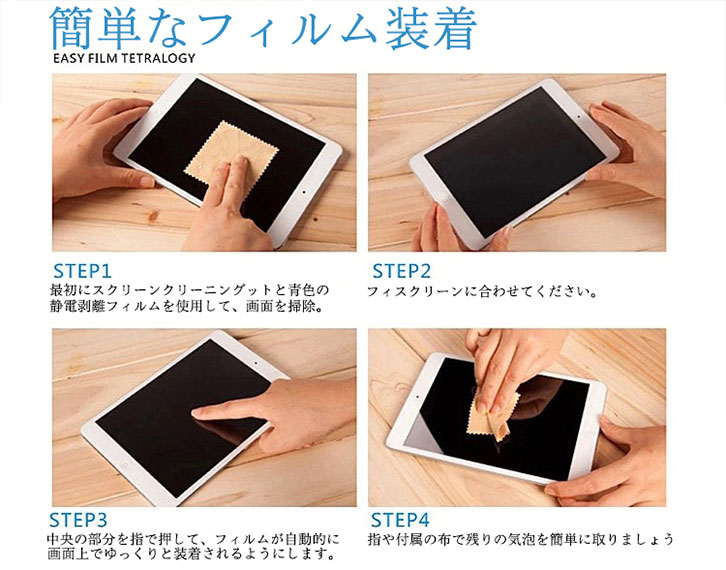 簡単なフィルム装着
EASY FILM TETRALOGY

STEP1
最初にスクリーンクリーニングットと青色の静電剥離フィルムを使用して、画面を掃除。

STEP2
フィスクリーンに合わせてください。

STEP3
中央の部分を指で押して、フィルムが自動的に画面上でゆっくりと装着されるようにします。

STEP4
指や付属の布で残りの気泡を簡単に取りましょう